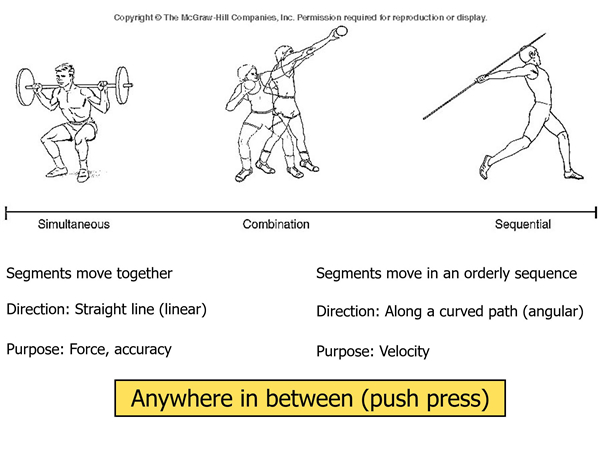 Copyright © The McGraw-Hill Companies, Inc. Permission required for reproduction or display.

Simultaneous

Combination

Sequential

Segments move together

Direction: Straight line (linear)

Purpose: Force, accuracy

Segments move in an orderly sequence

Direction: Along a curved path (angular)

Purpose: Velocity

Anywhere in between (push press)